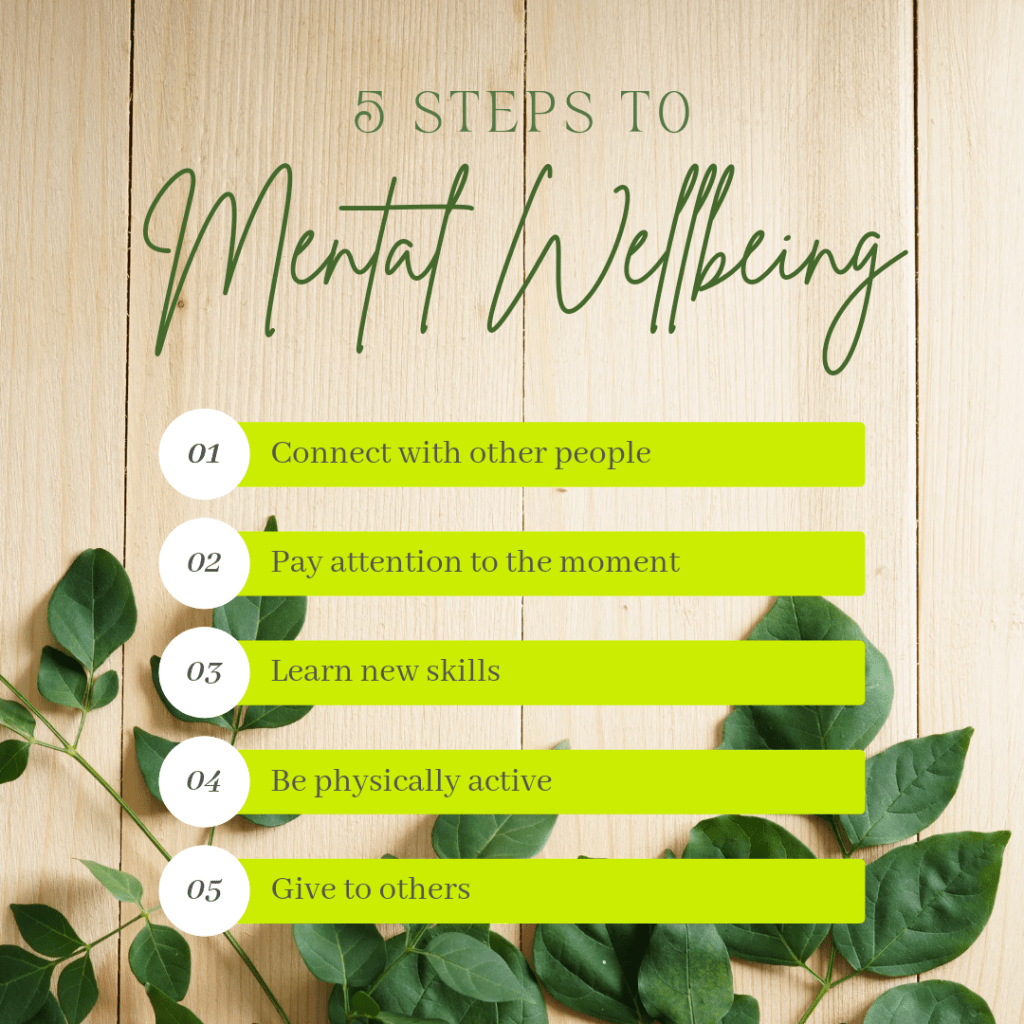 5 STEPS TO
Mental Wellbeing

01 Connect with other people

02 Pay attention to the moment

03 Learn new skills

04 Be physically active

05 Give to others